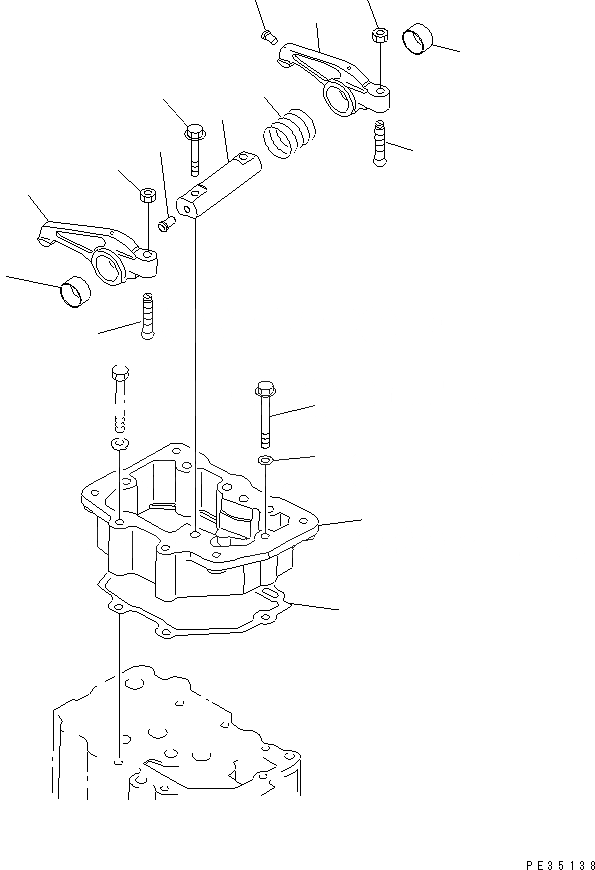 PE35138