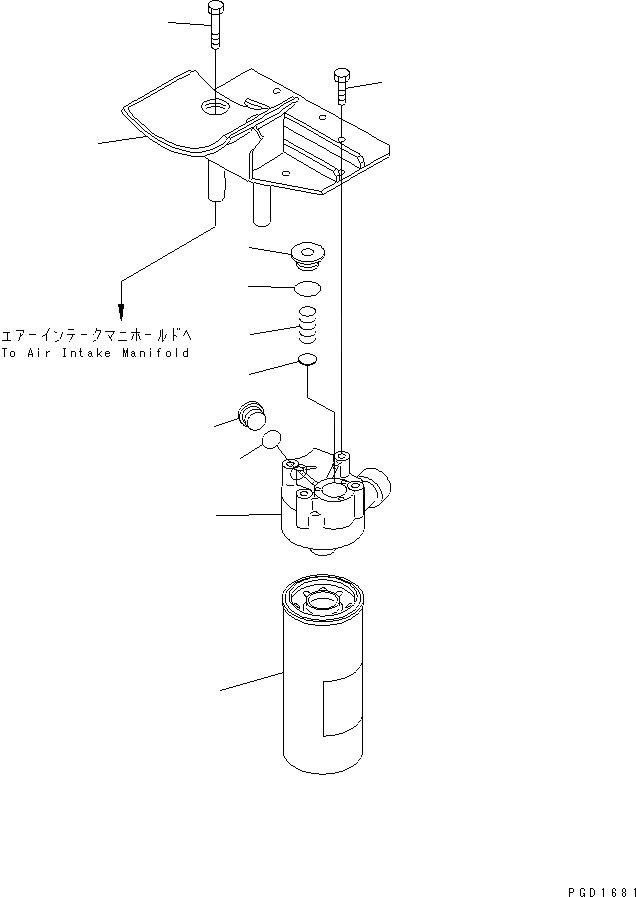 エアーインテークマニホールドへ
To Air Intake Manifold

PGD1681