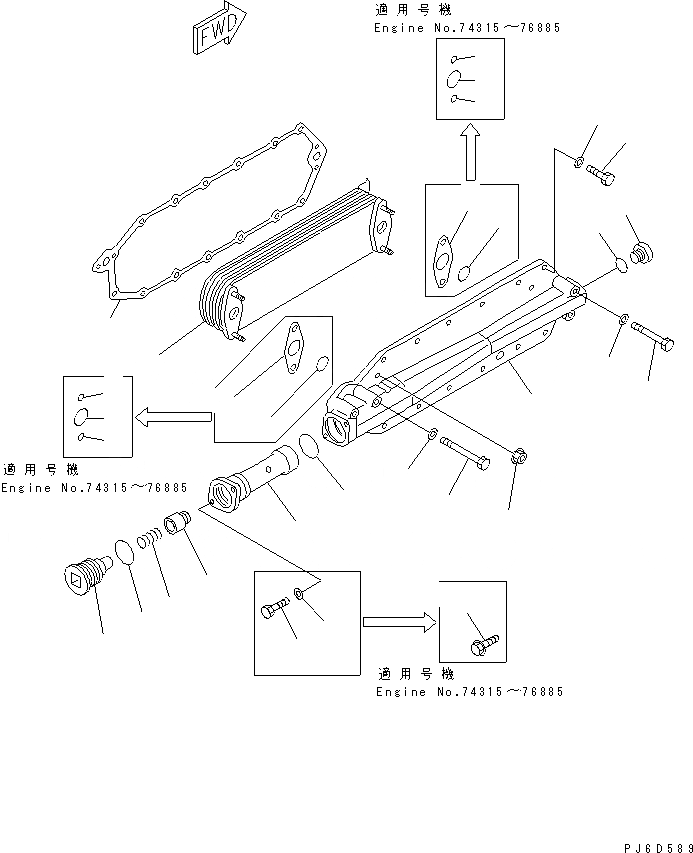 FWD

適用号機
Engine No.74315～76885

適用号機
Engine No.74315～76885

適用号機
Engine No.74315～76885

PJ6D589