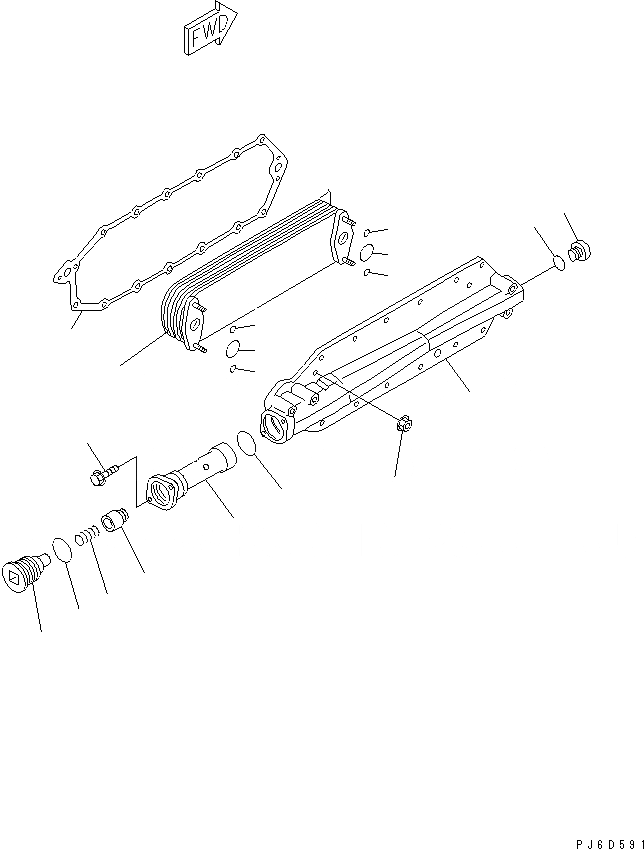 FWD

PJ6D591