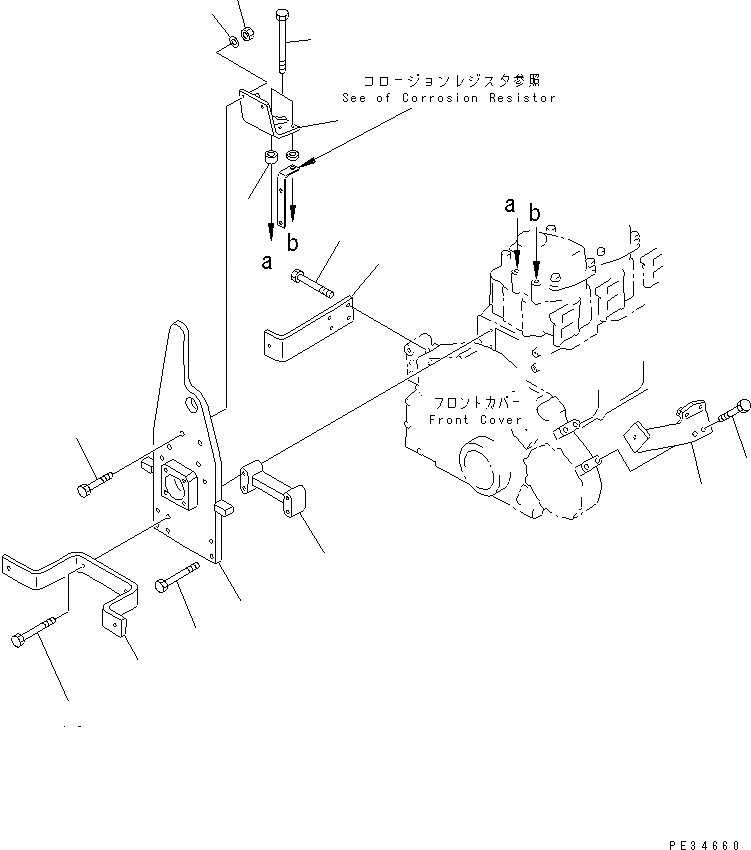 コロージョンレジスタ参照
See of Corrosion Resistor

a
b

a
b

フロントカバー
Front Cover

PE34660