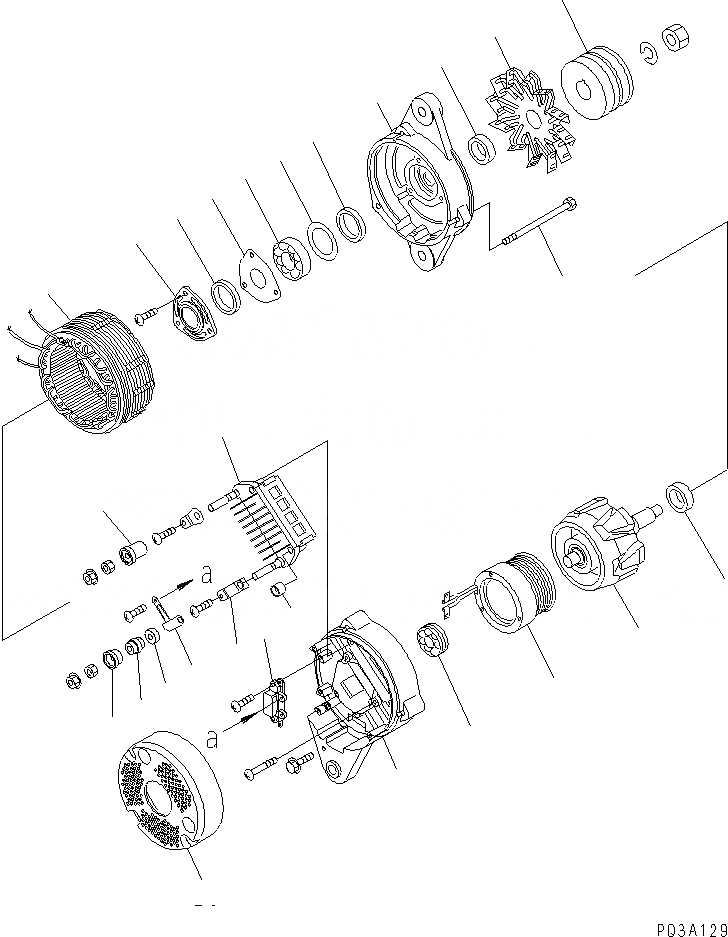 a

a

P03A129