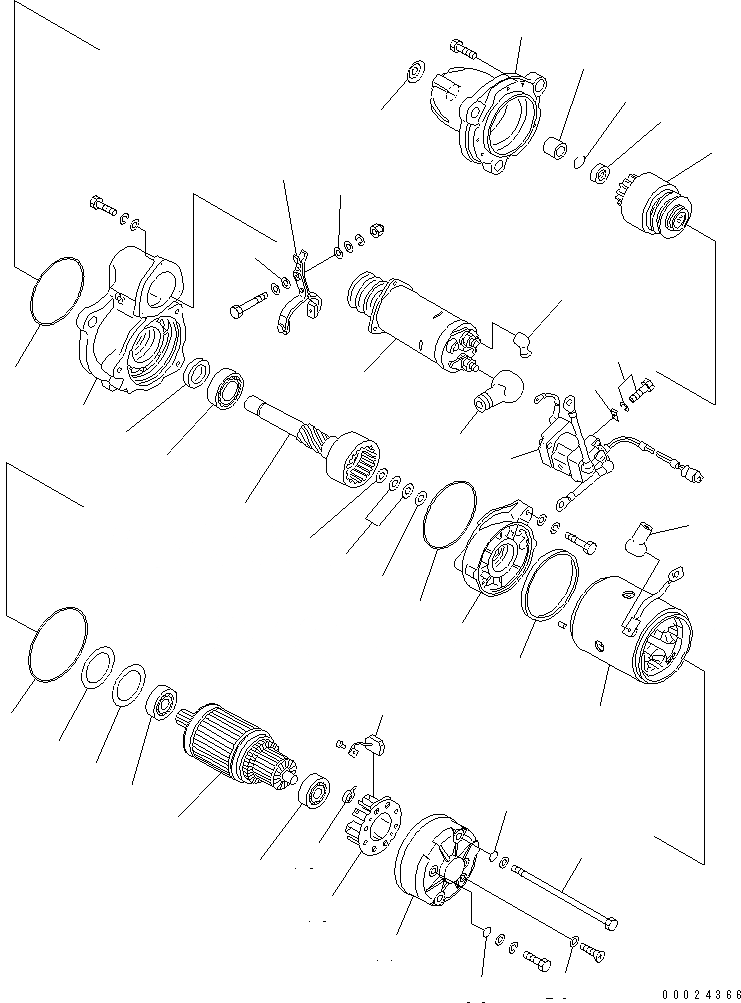 00024366