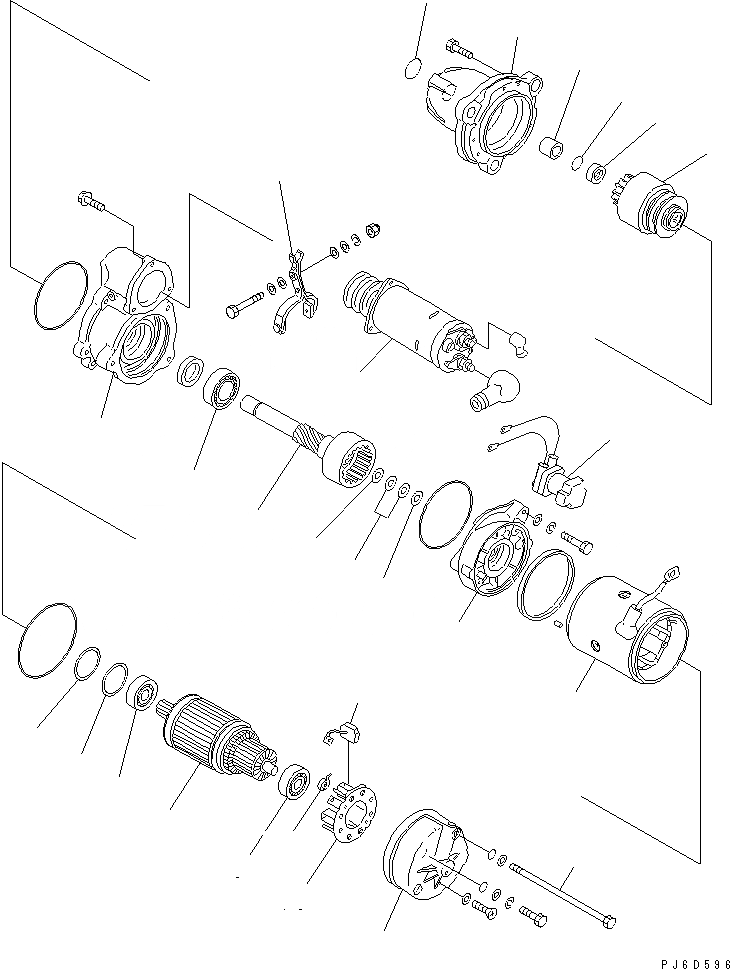 PJ6D596