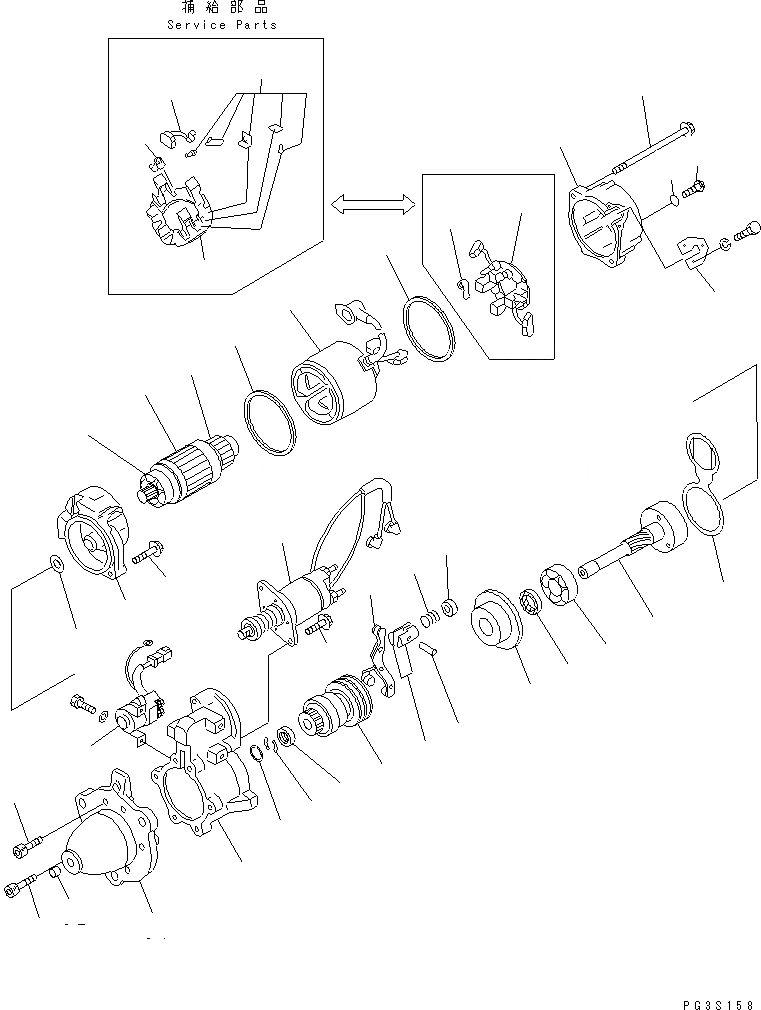 補給部品
Service Parts

PG3S158