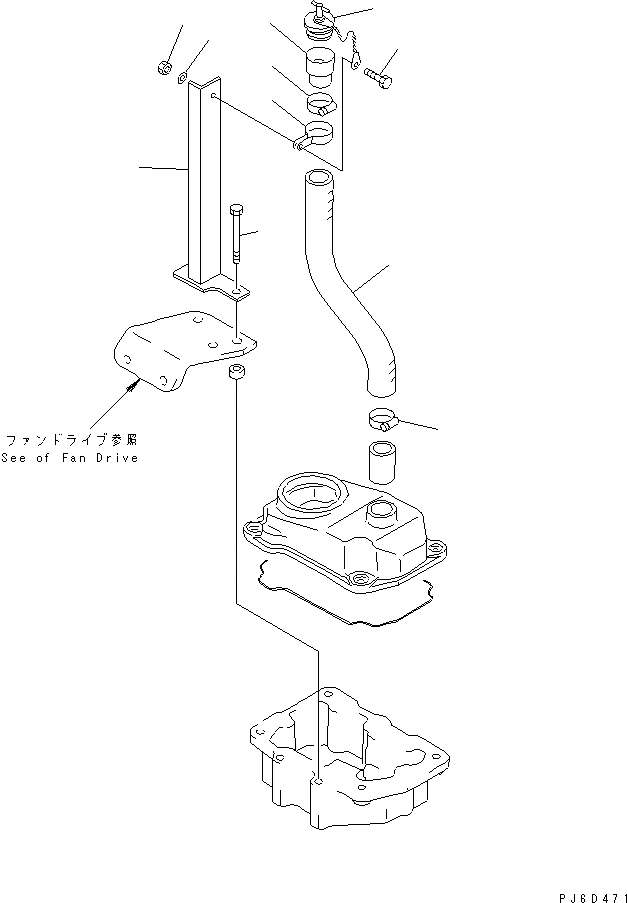 ファンドライブ参照
See of Fan Drive

PJ6D471