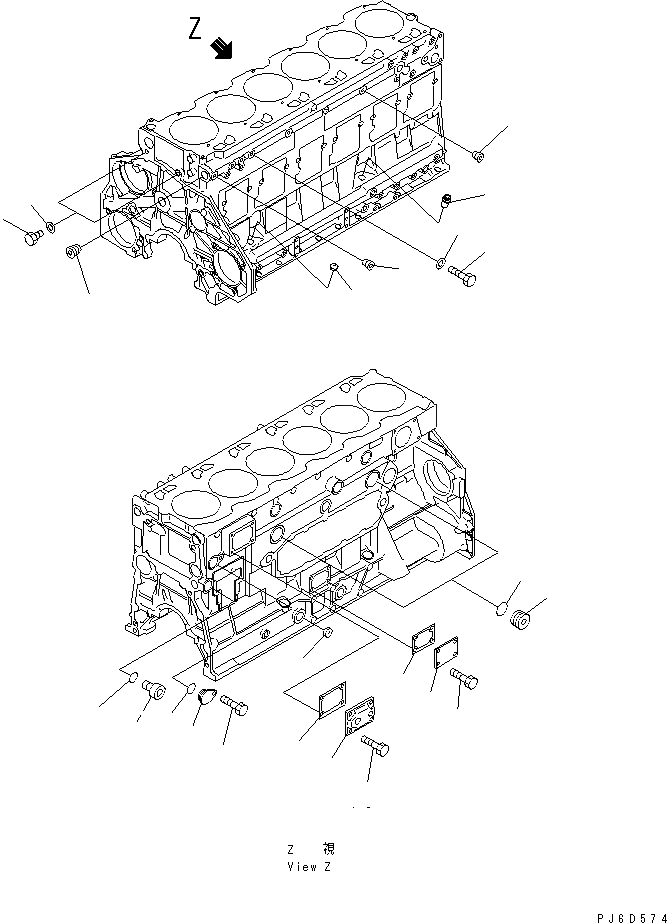 Z

Z 視
View Z

PJ6D574