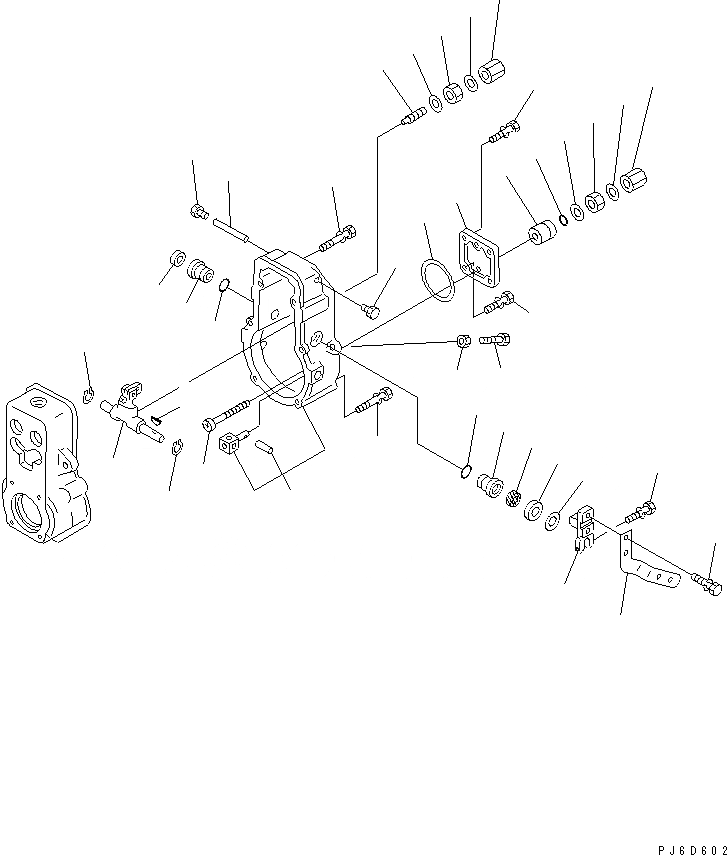 PJ6D602