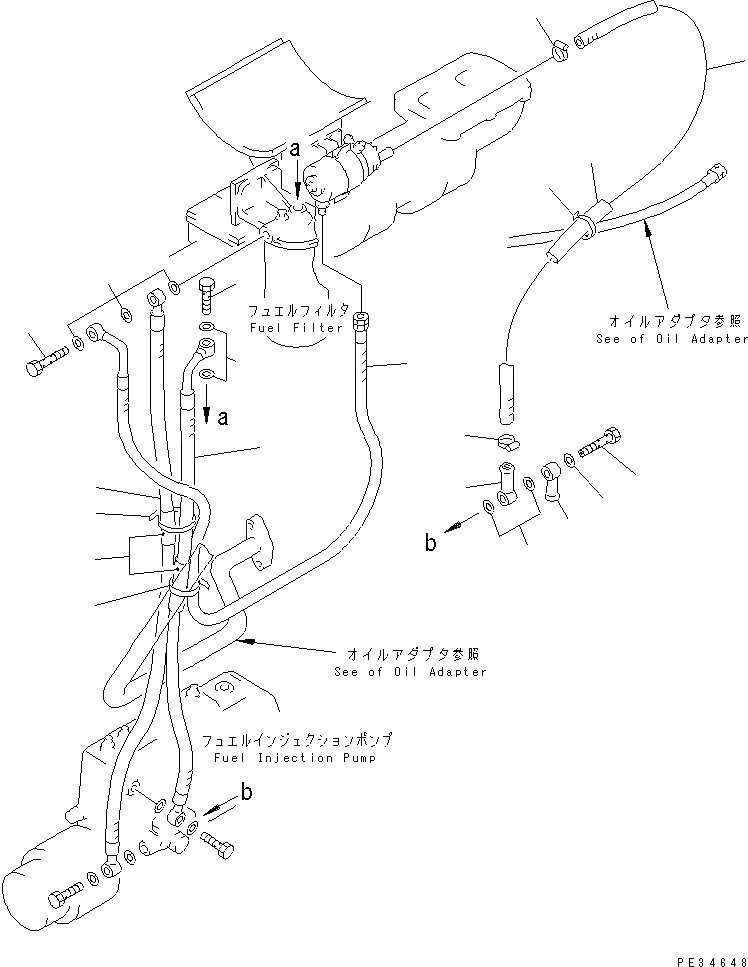 a

フュエルフィルタ
Fuel Filter

オイルアダプタ参照
See of Oil Adapter

a

b

オイルアダプタ参照
See of Oil Adapter

フュエルインジェクションポンプ
Fuel Injection Pump

b

PE34648