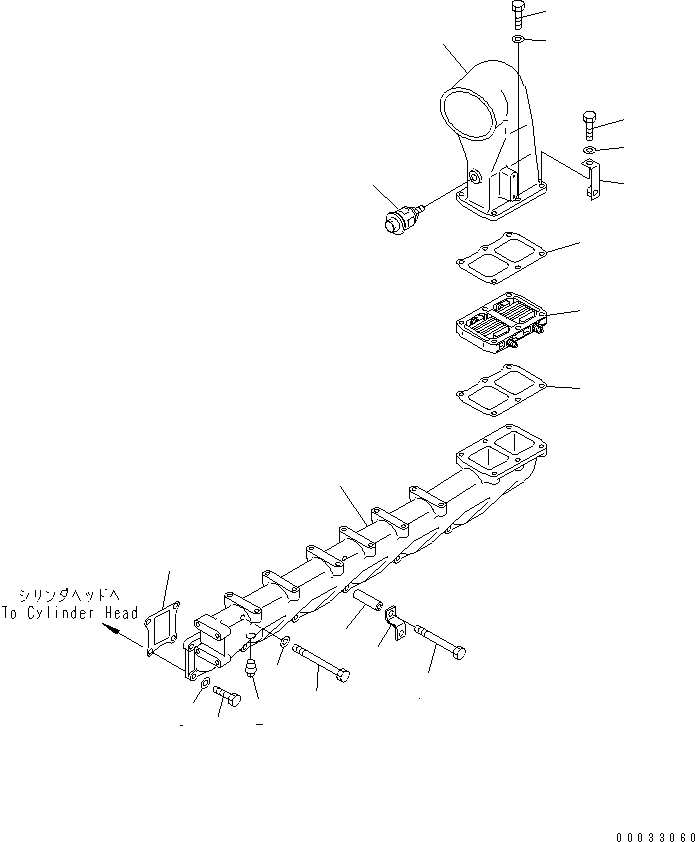 シリンダヘッドへ
To Cylinder Head

00033060