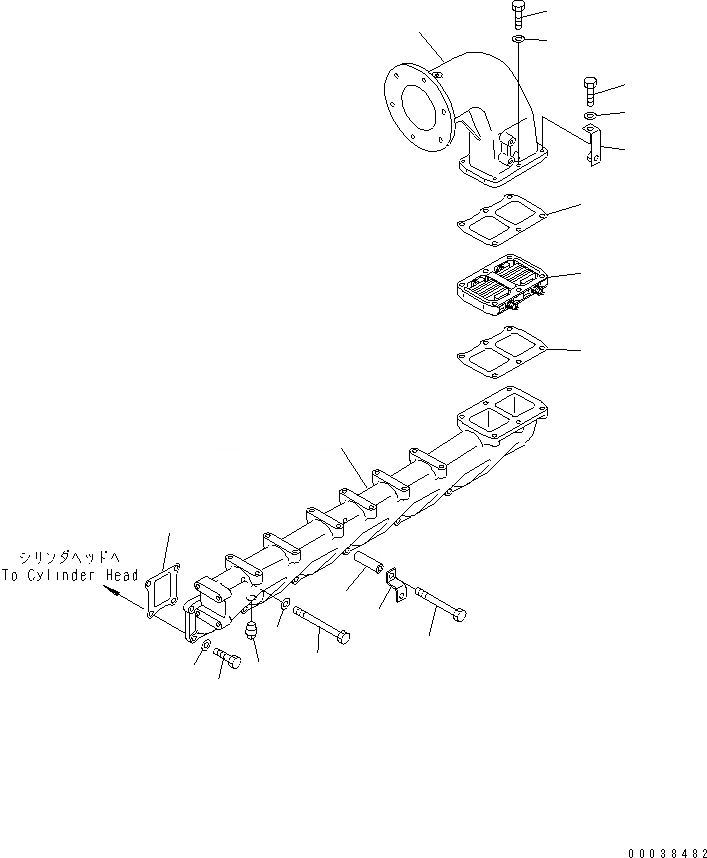 シリンダヘッドへ
To Cylinder Head

00038482