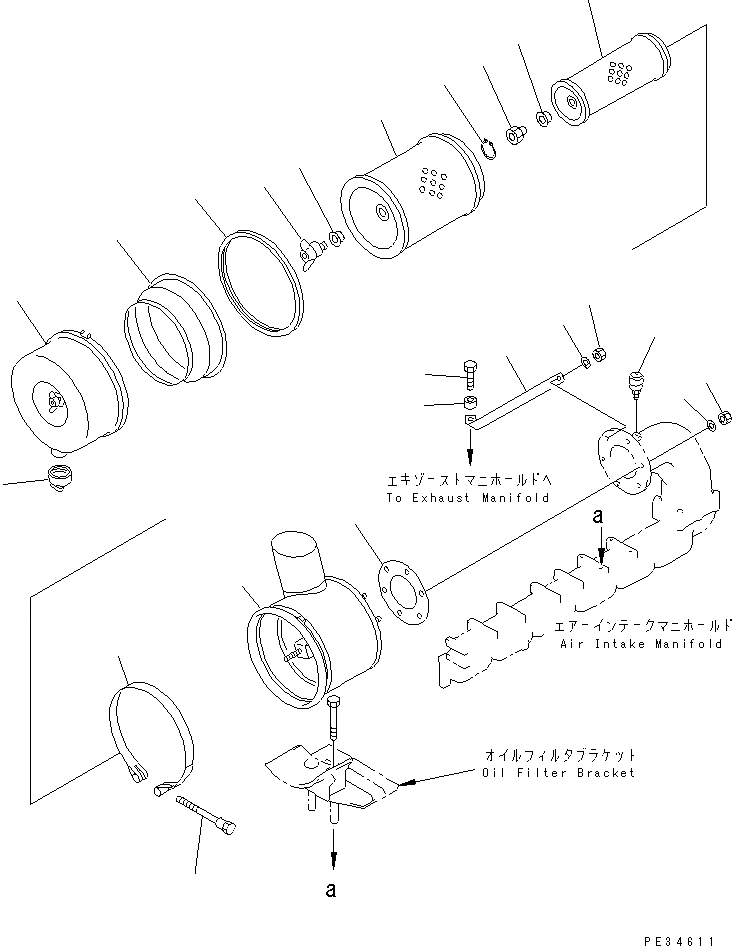 エキゾーストマニホールドへ
To Exhaust Manifold

a

エアーインテークマニホールド
Air Intake Manifold

オイルフィルタブラケット
Oil Filter Bracket

a

PE34611