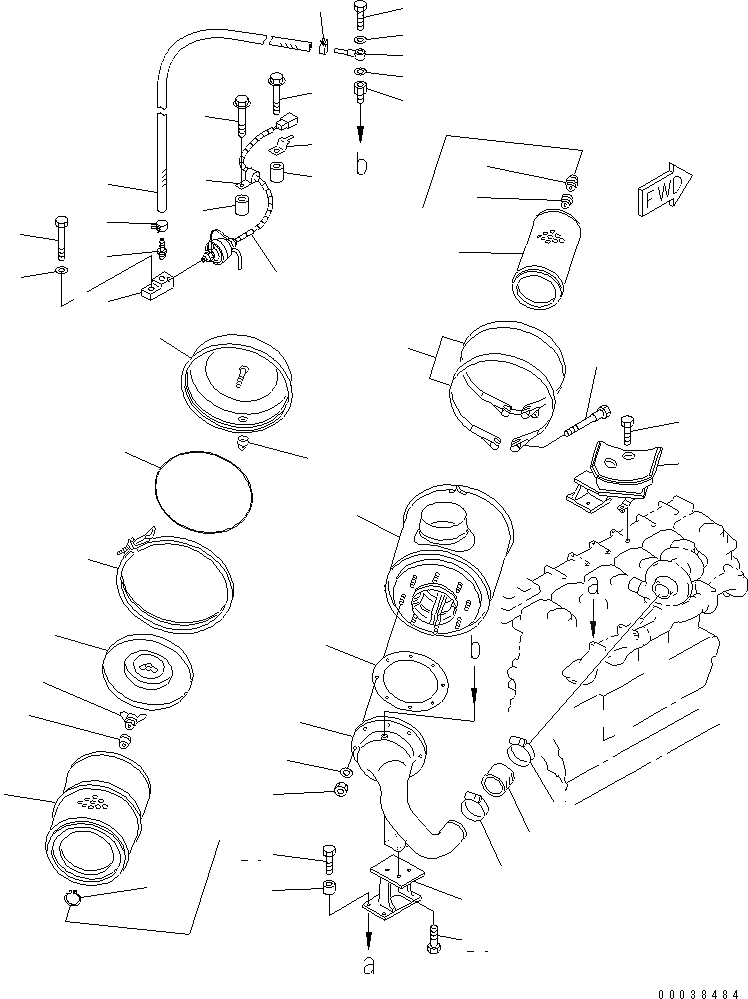 b

FWD

a

b

a

00038484