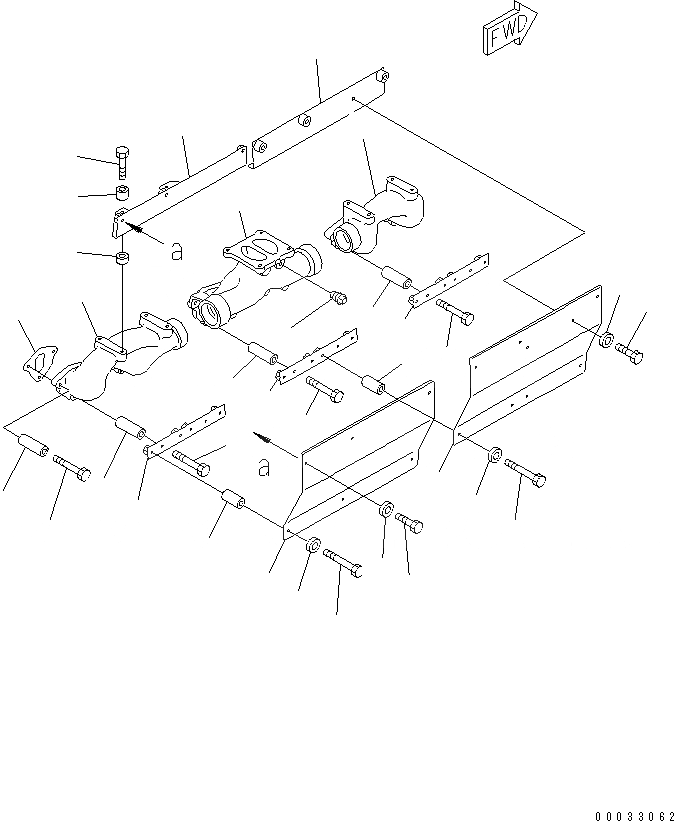 FWD

a

a

00033062