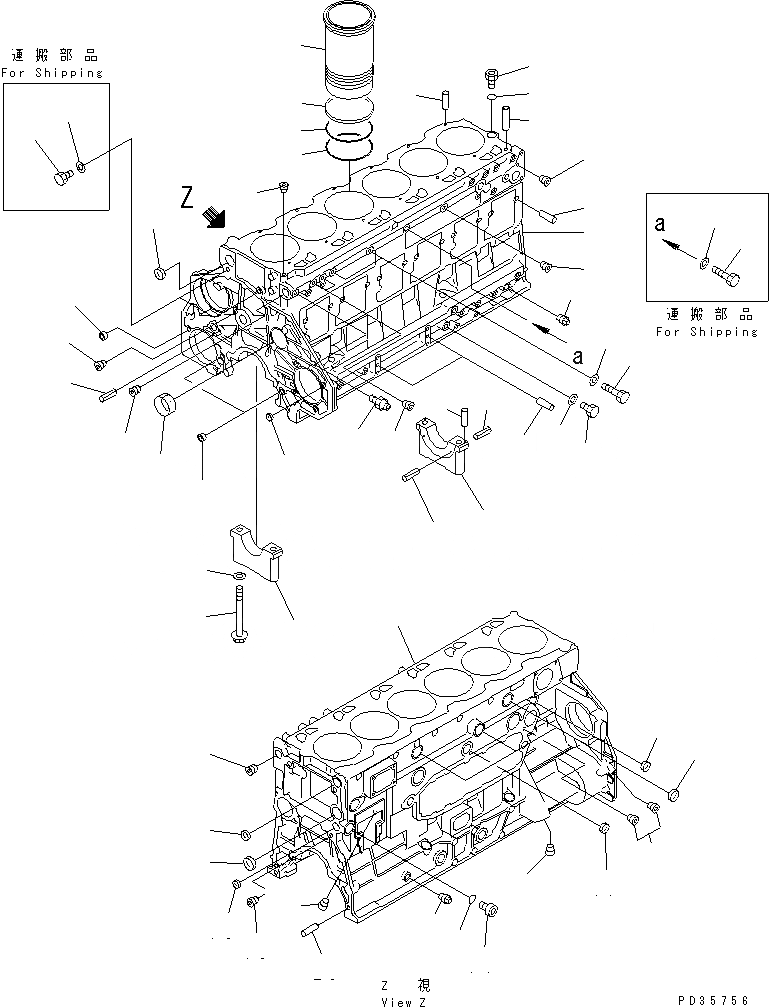 運搬部品
For Shipping

Z

a

運搬部品
For Shipping

a

Z 視
View Z

PD35756