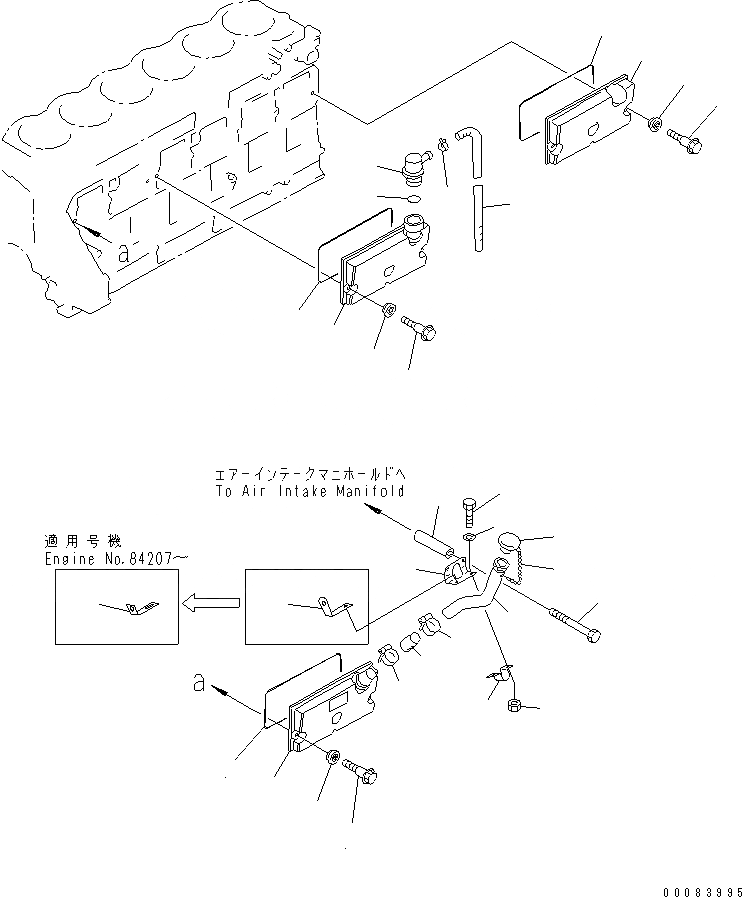 a

エアーインテークマニホールドへ
To Air Intake Manifold

適用号機
Engine No.84207~

a

00083995