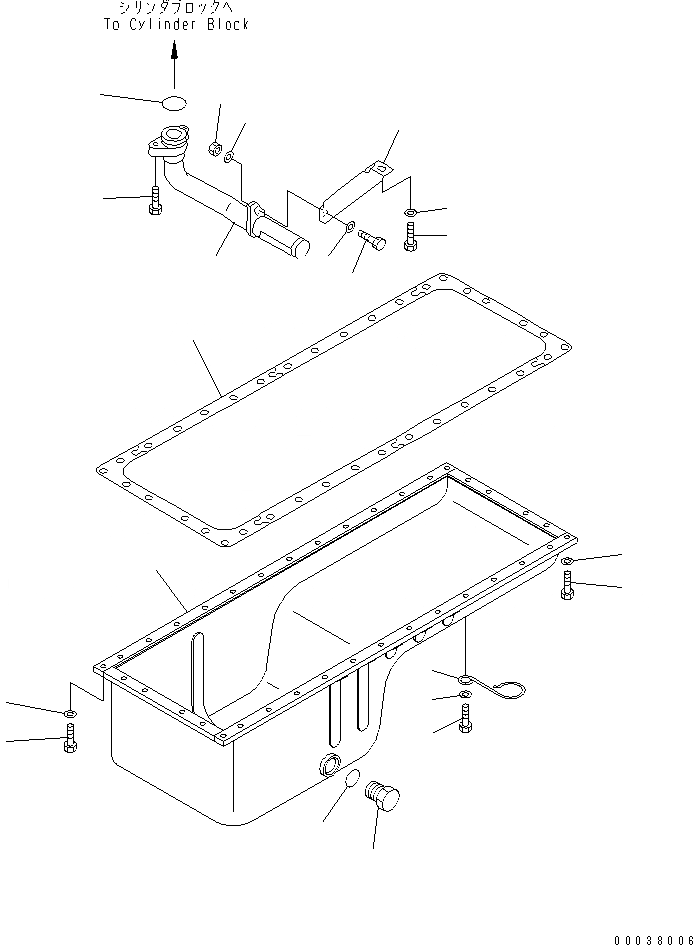 シリンダブロックへ
To Cylinder Block

00038006