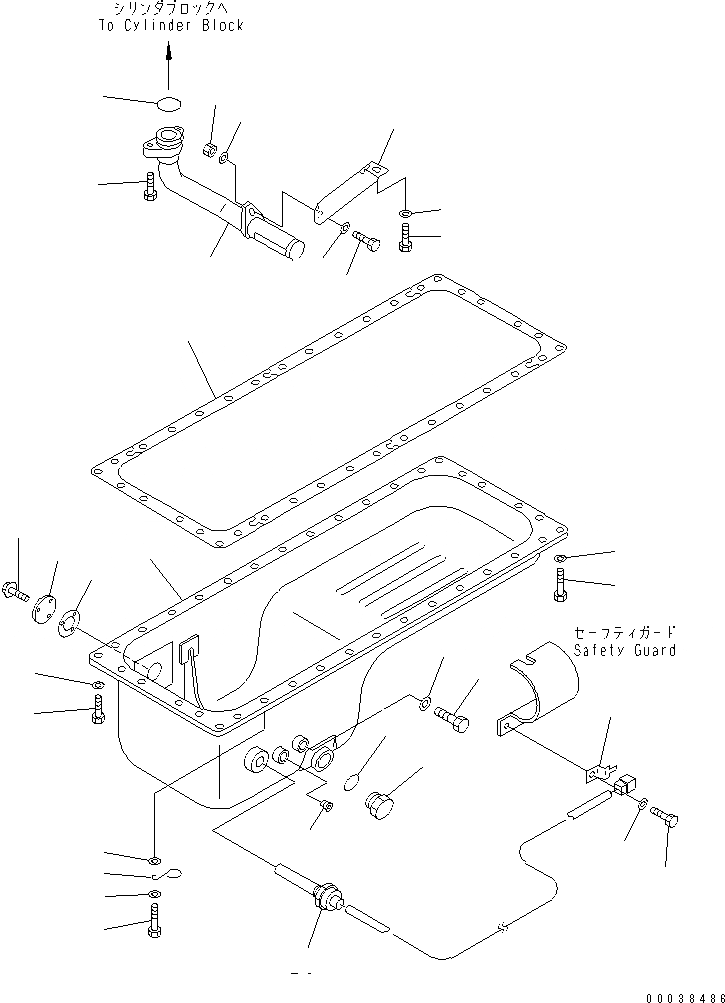 シリンダブロックへ
To Cylinder Block

セーフティガード
Safety Guard

00038486