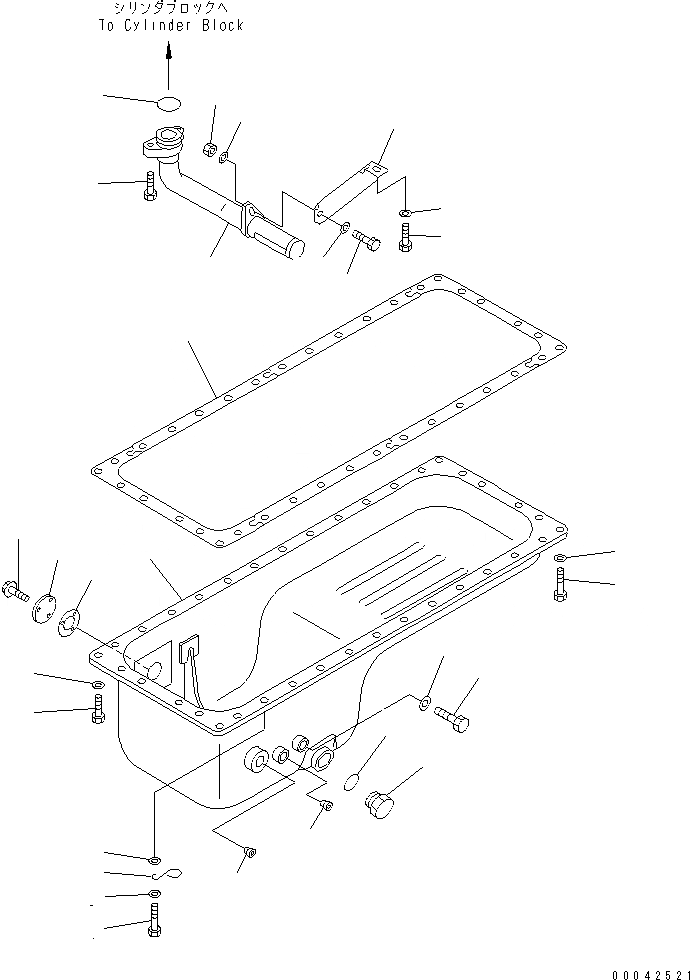 シリンダブロックへ
To Cylinder Block

00042521