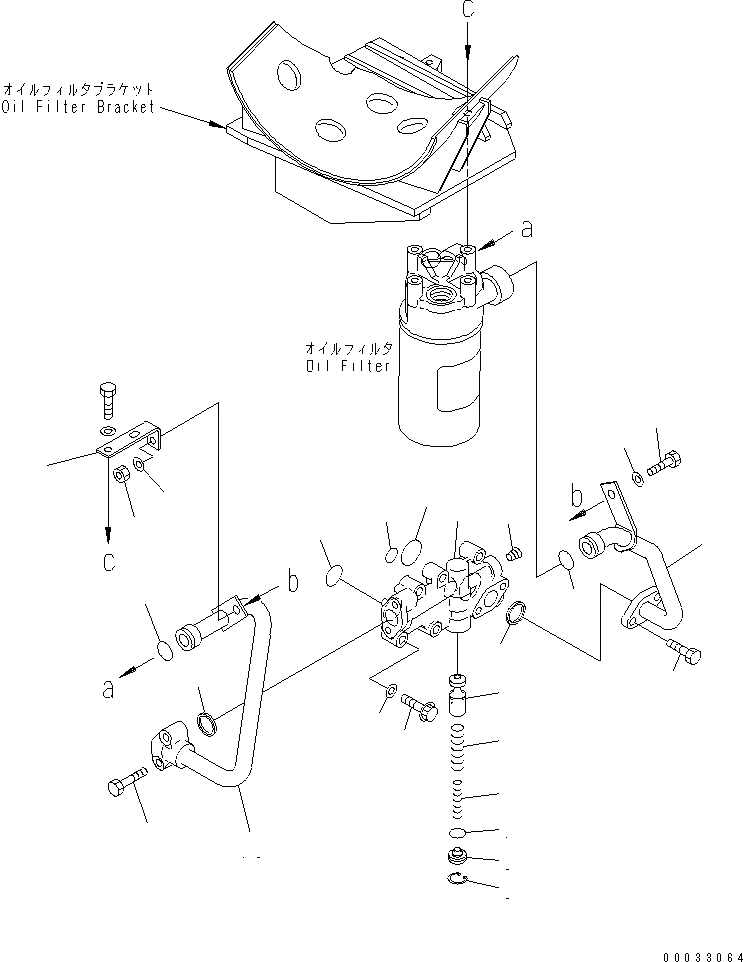 c
オイルフィルタブラケット
Oil Filter Bracket
a
オイルフィルタ
Oil Filter
b
c
b
a
00033064