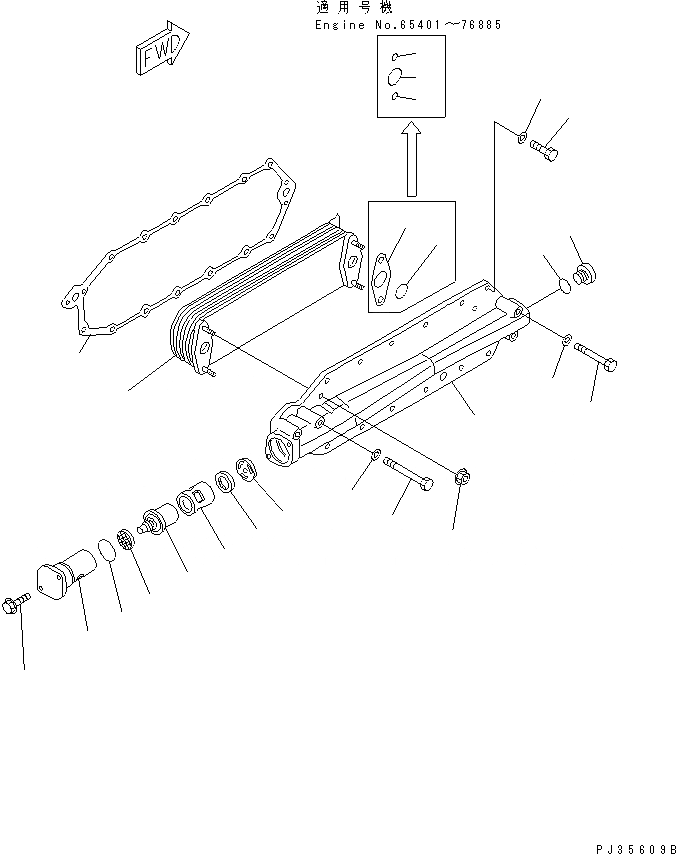 適用号機
Engine No.65401～76885

FWD

PJ35609B