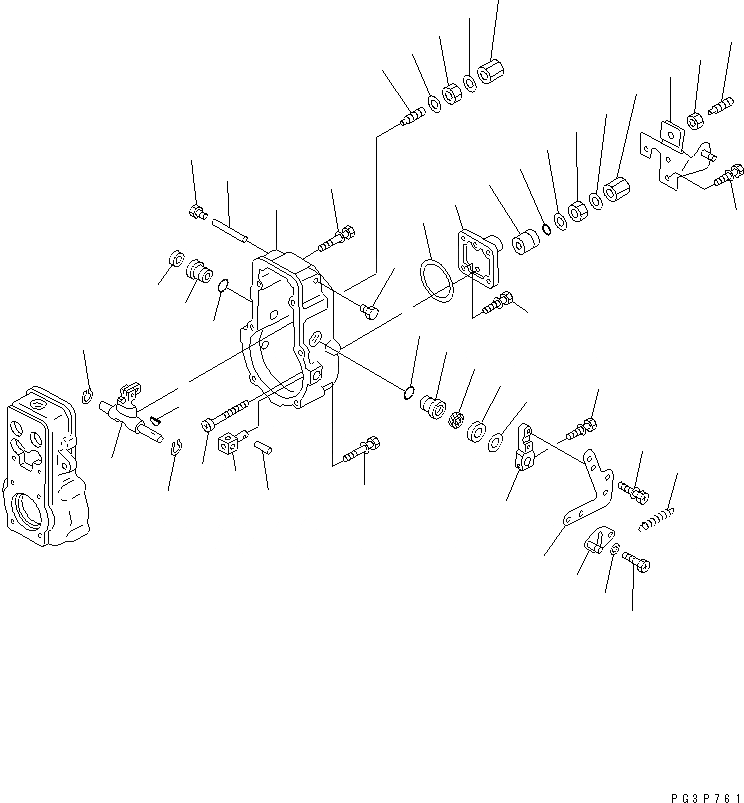 PG3P761