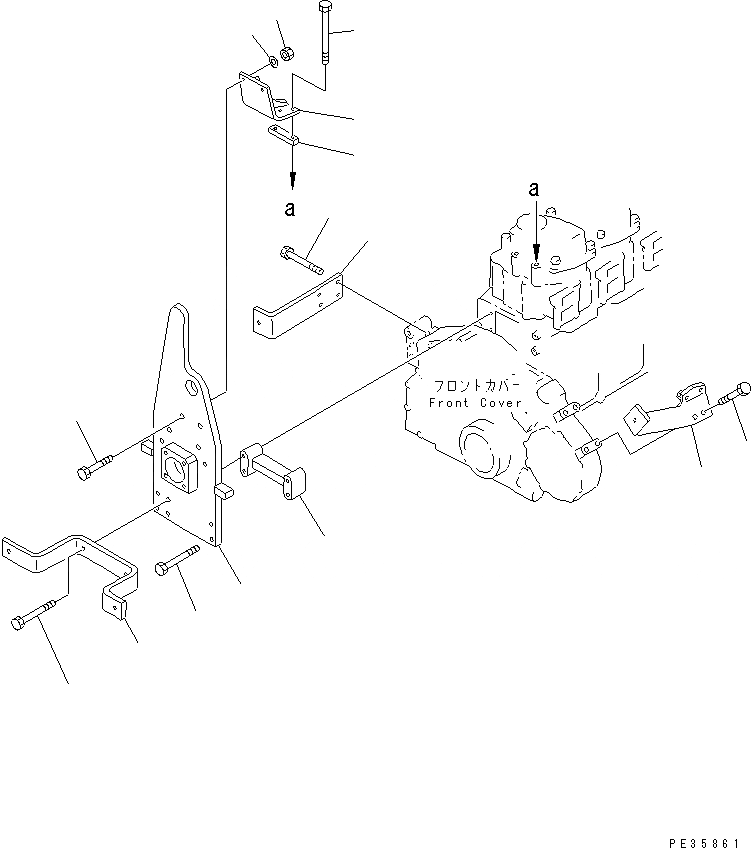 a

a

フロントカバー
Front Cover

PE35861