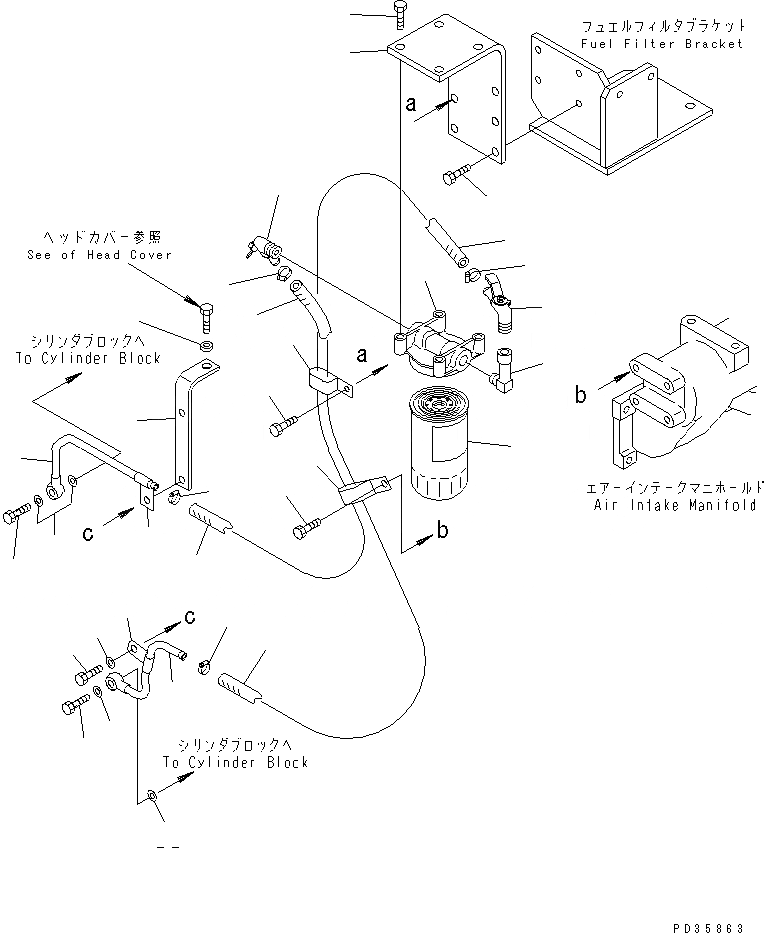 フュエルフィルタブラケット
Fuel Filter Bracket

a

ヘッドカバー参照
See of Head Cover

シリンダブロックへ
To Cylinder Block

a

b

エアーインテークマニホールド
Air Intake Manifold

c

b

c

シリンダブロックへ
To Cylinder Block

PD35863