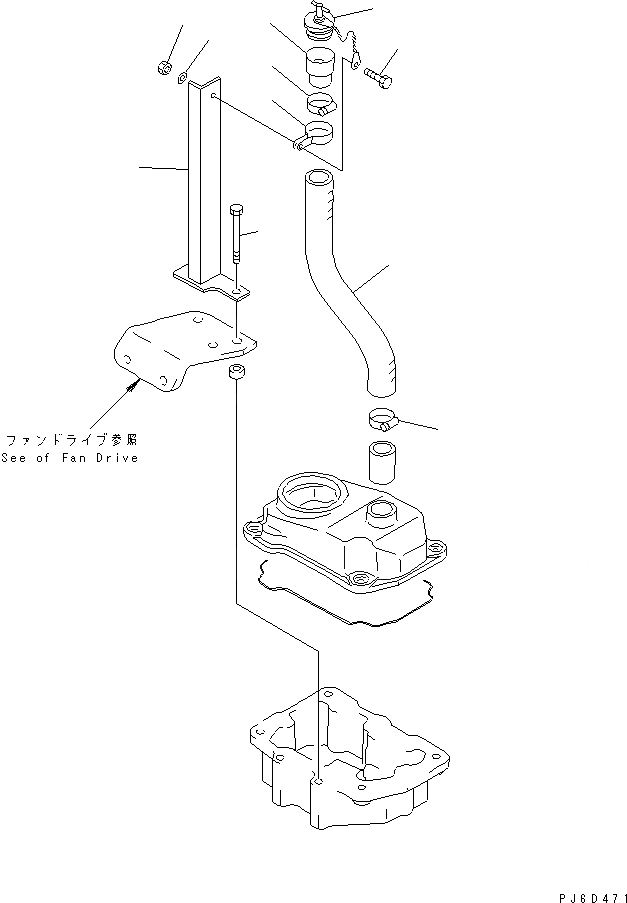 ファンドライブ参照
See of Fan Drive

PJ6D471