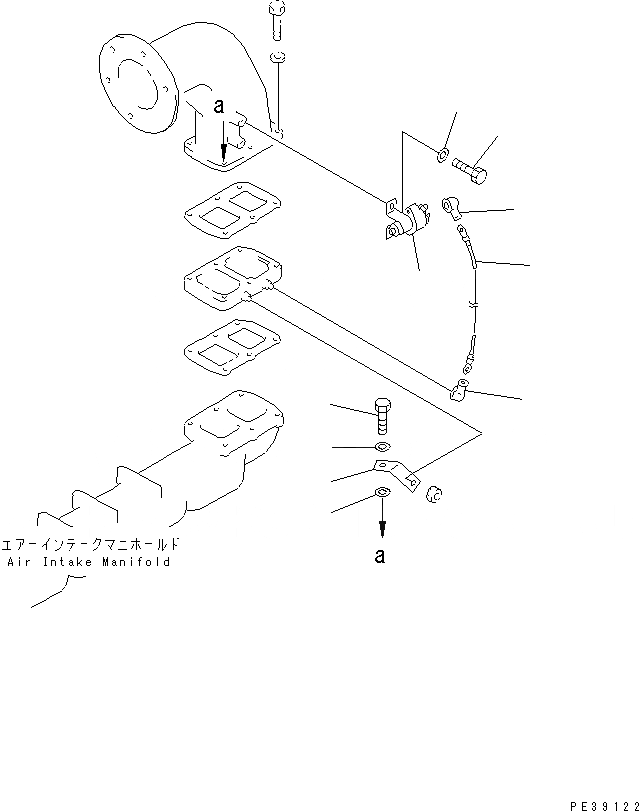 a

エアーインテークマニホールド
Air Intake Manifold

a

PE39122