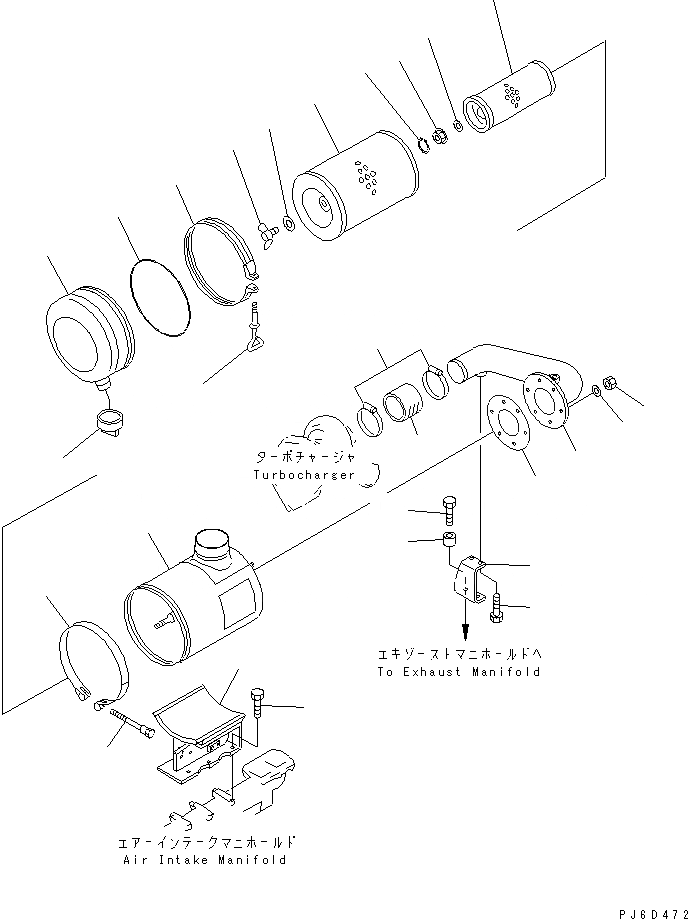 ターボチャージャ
Turbocharger

エキゾーストマニホールドへ
To Exhaust Manifold

エアーインテークマニホールド
Air Intake Manifold

PJ6D472