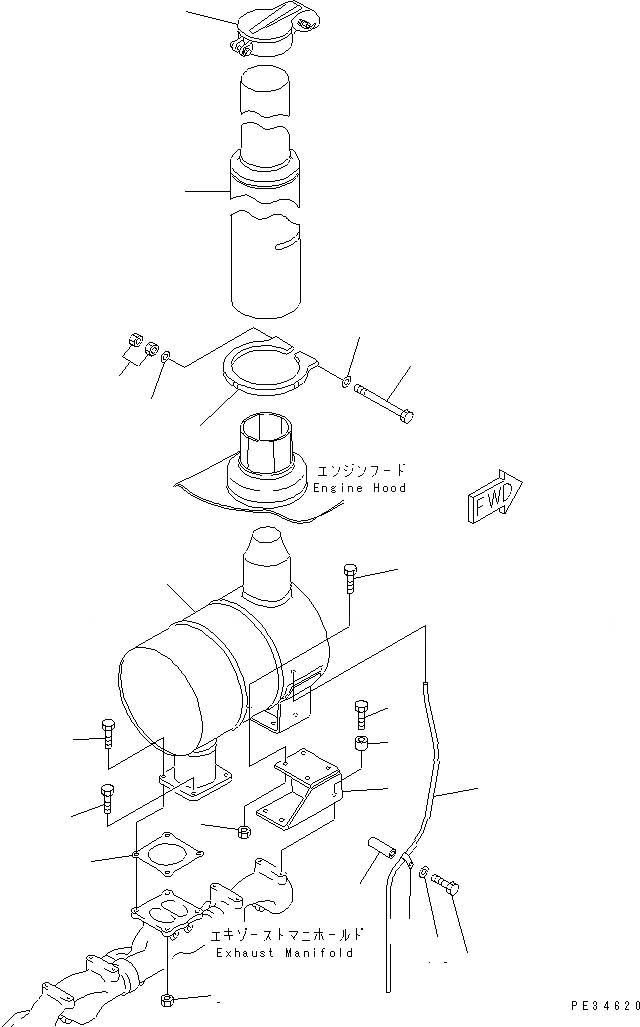 エンジンフード
Engine Hood

FWD

エキゾーストマニホールド
Exhaust Manifold

PE34620