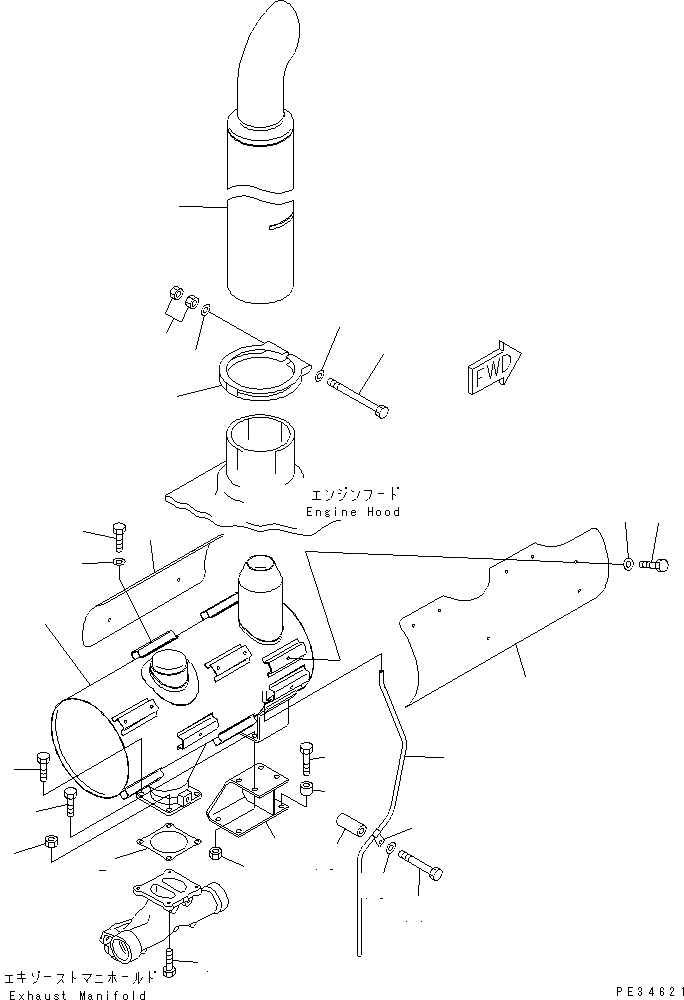 FWD

エンジンフード
Engine Hood

エキゾーストマニホールド
Exhaust Manifold

PE34621