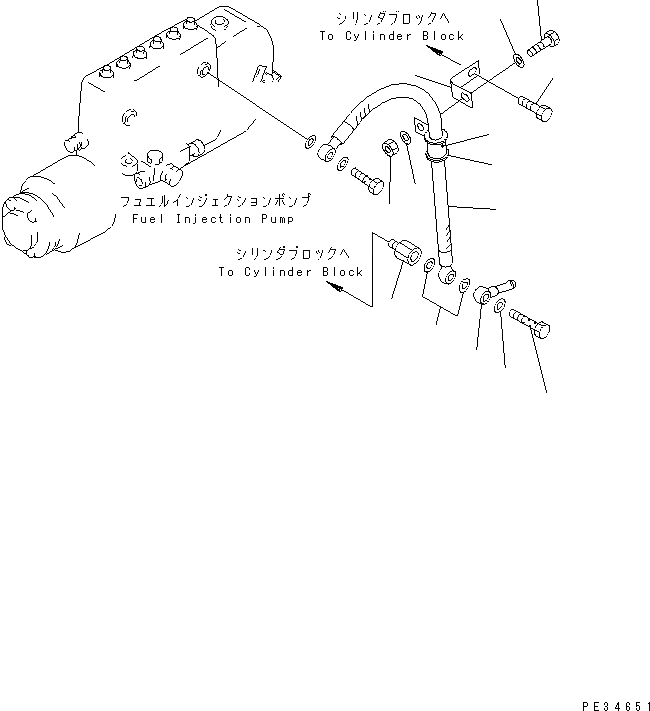 シリンダブロックへ
To Cylinder Block

フュエルインジェクションポンプ
Fuel Injection Pump

シリンダブロックへ
To Cylinder Block

PE34651