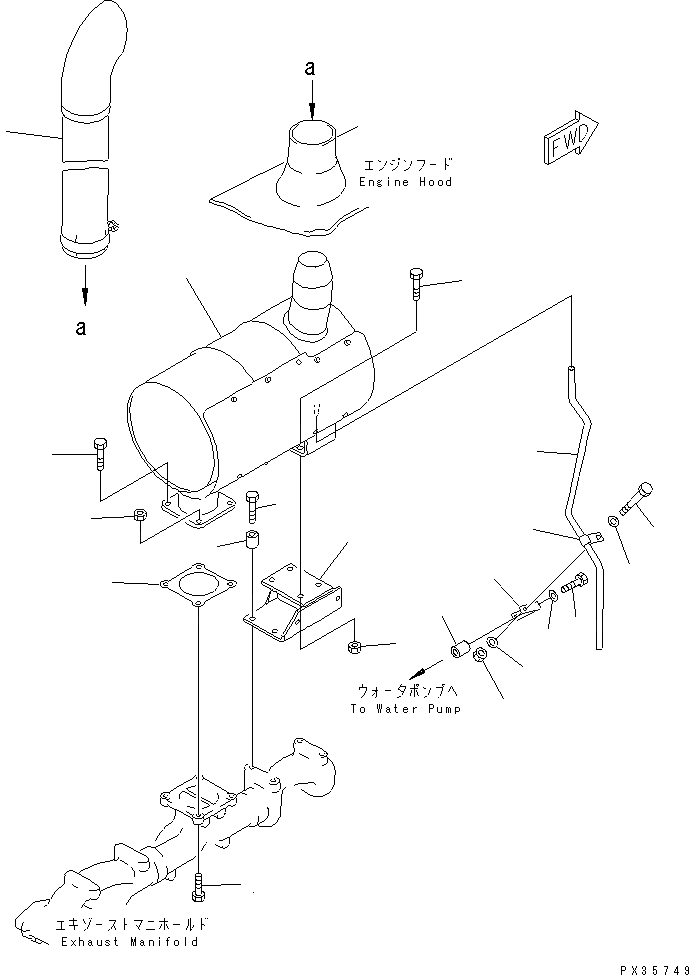 a

エンジンフード
Engine Hood

FWD

a

ウォータポンプへ
To Water Pump

エキゾーストマニホールド
Exhaust Manifold

PX35749