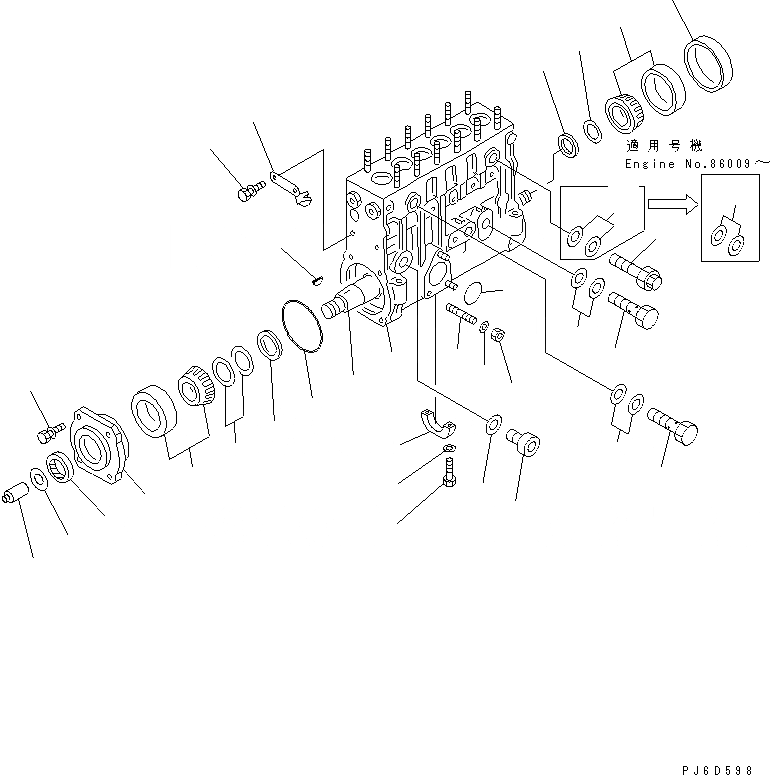 適用号機
Engine No.86009～

PJ6D598