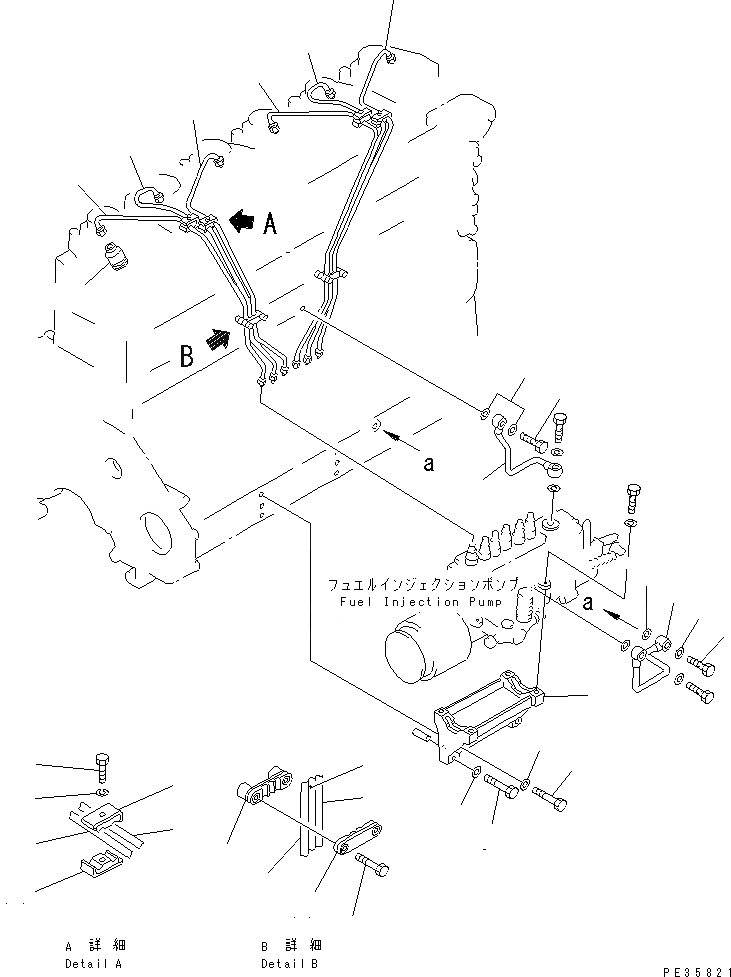 A

B

a

フュエルインジェクションポンプ
Fuel Injection Pump

a

A 詳 細
Detail A

B 詳 細
Detail B

PE35821