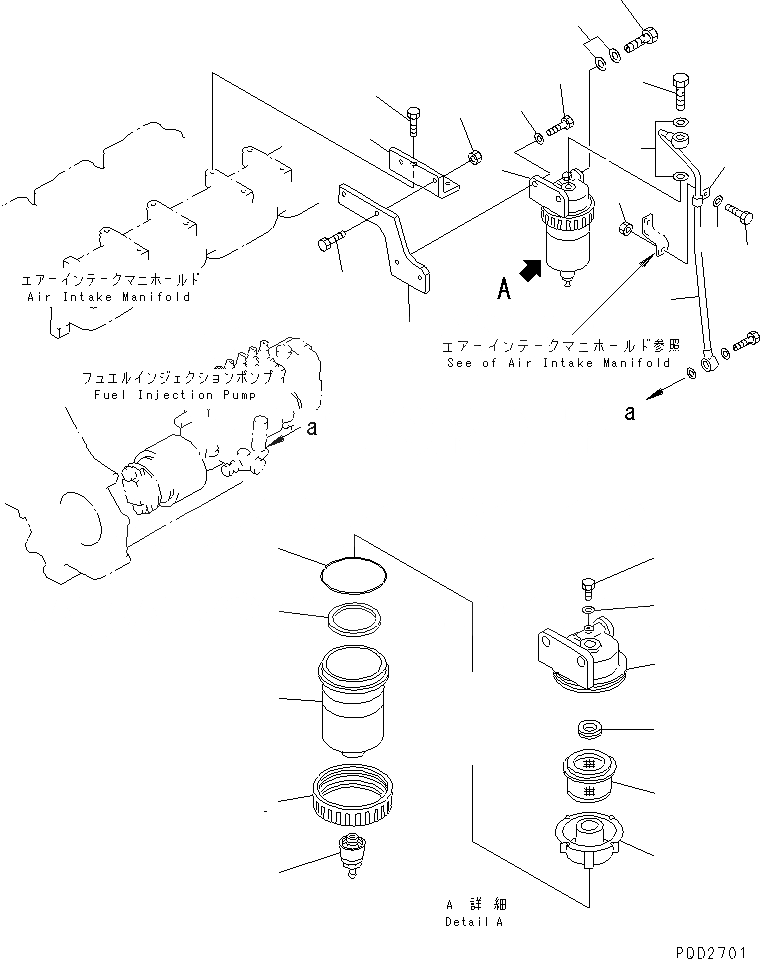 エアーインテークマニホールド
Air Intake Manifold

A

エアーインテークマニホールド参照
See of Air Intake Manifold

a

フュエルインジェクションポンプ
Fuel Injection Pump

a

A 詳細
Detail A

P0D2701