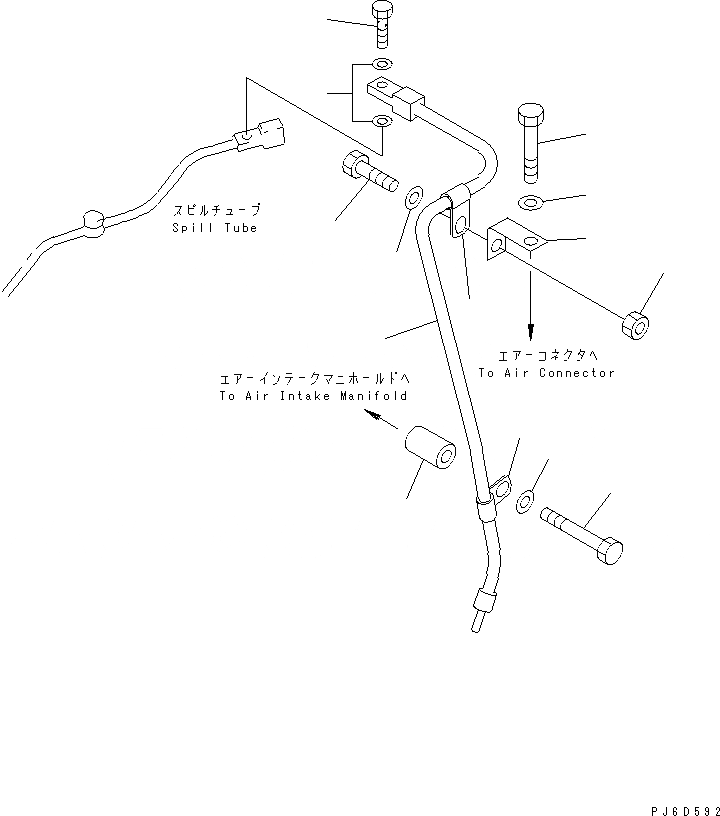 スピルチューブ
Spill Tube

エアーコネクタへ
To Air Connector

エアーインテークマニホールドへ
To Air Intake Manifold

PJ6D592