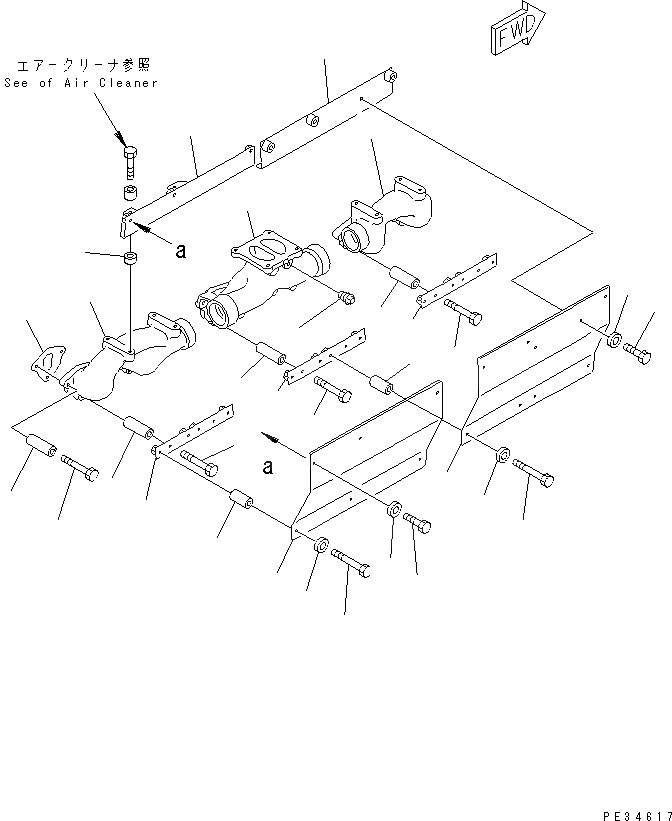 FWD

エアークリーナ参照
See of Air Cleaner

a

a

PE34617