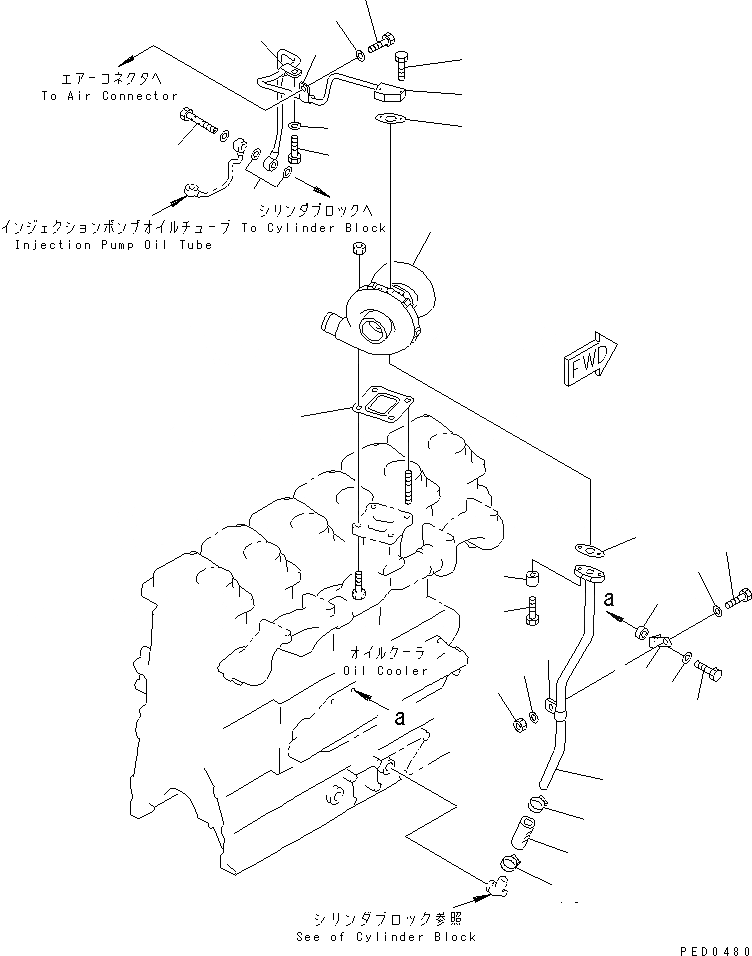 エアーコネクタへ
To Air Connector

シリンダブロックへ
To Cylinder Block

インジェクションポンプオイルチューブ
Injection Pump Oil Tube

FWD

a

オイルクーラ
Oil Cooler

a

シリンダブロック参照
See of Cylinder Block

PED0480