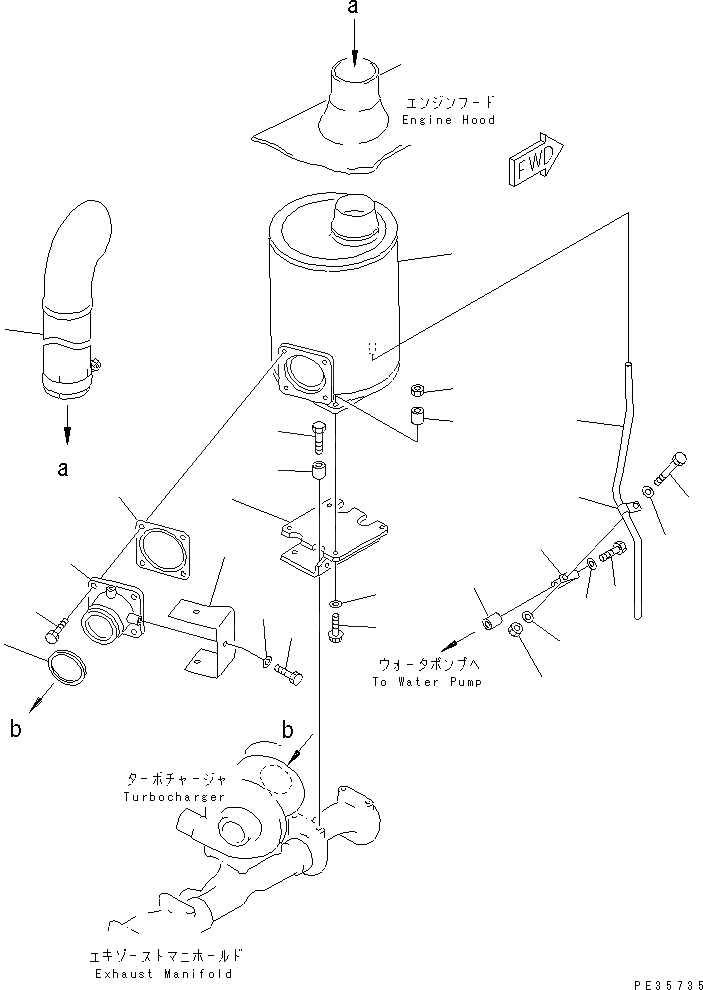 a

エンジンフード
Engine Hood

FWD

a

ウォータポンプへ
To Water Pump

b

b

ターボチャージャ
Turbocharger

エキゾーストマニホールド
Exhaust Manifold

PE35735