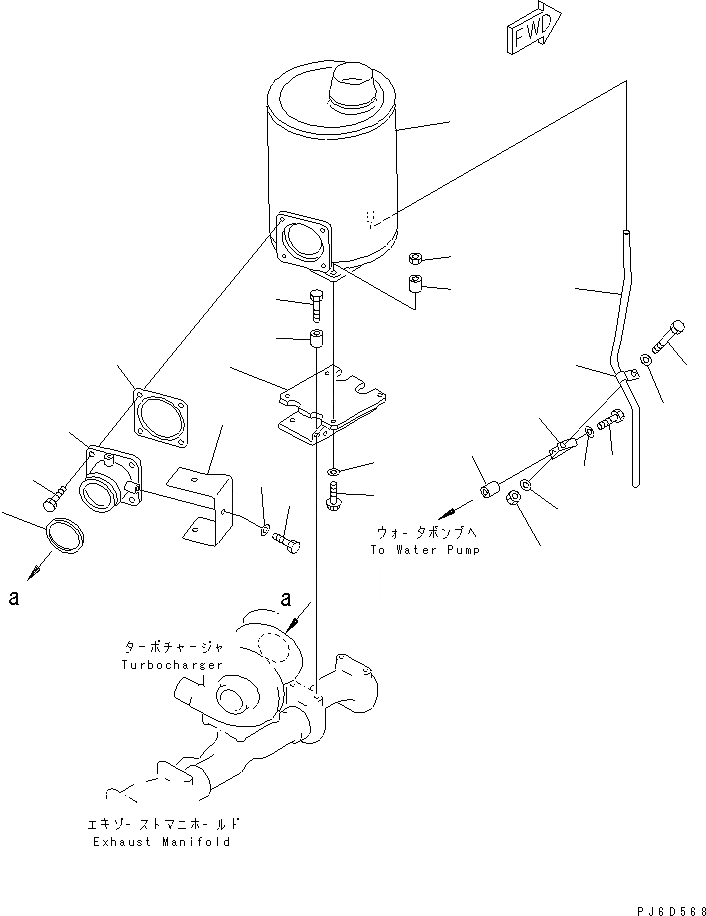 FWD

ウォータポンプへ
To Water Pump

a

a

ターボチャージャ
Turbocharger

エキゾーストマニホールド
Exhaust Manifold

PJ6D568