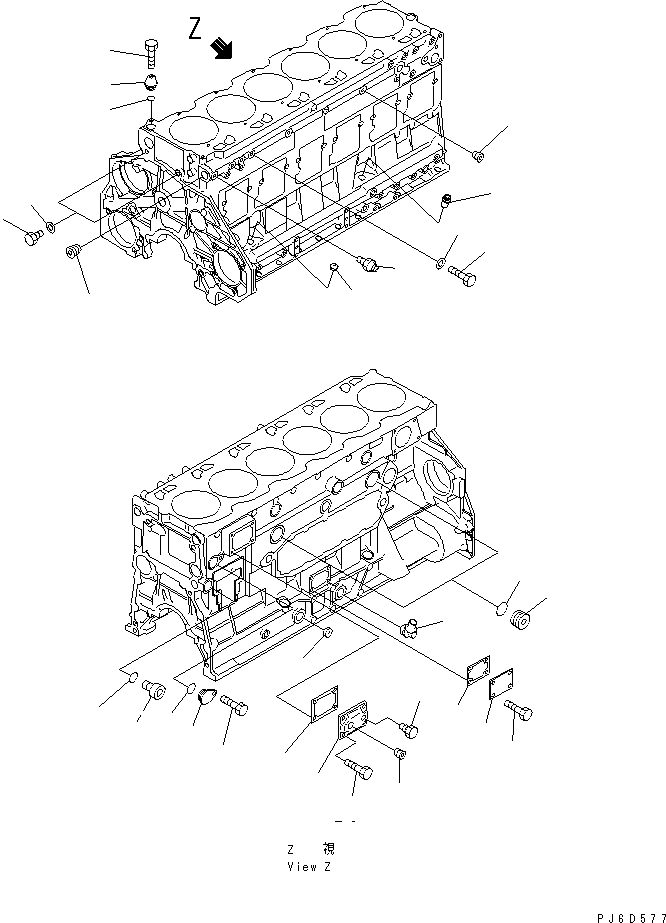 Z

Z 視
View Z

PJ6D577