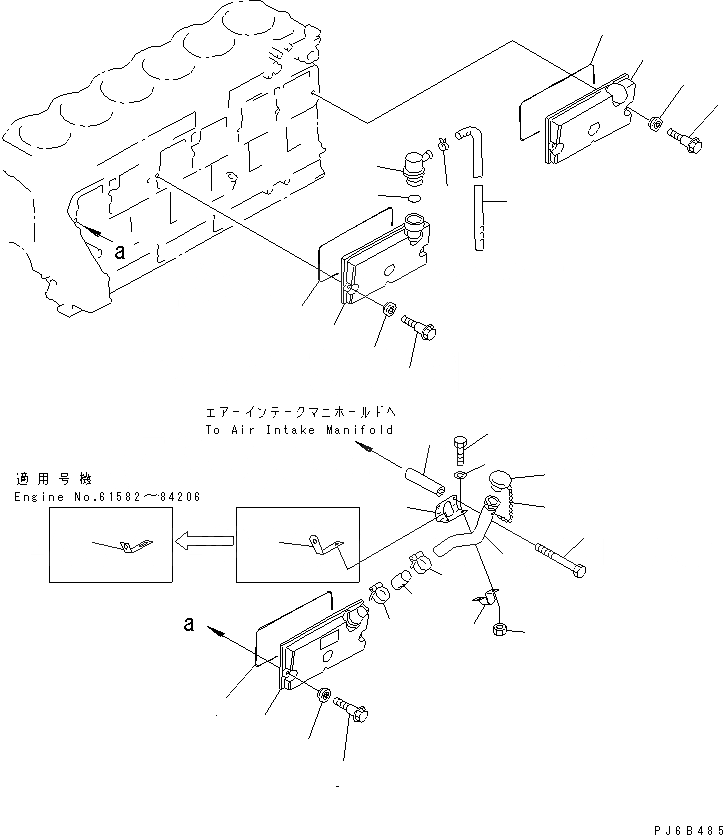 a

エアーインテークマニホールドへ
To Air Intake Manifold

適用号機
Engine No.61582～84206

a

PJ6B485