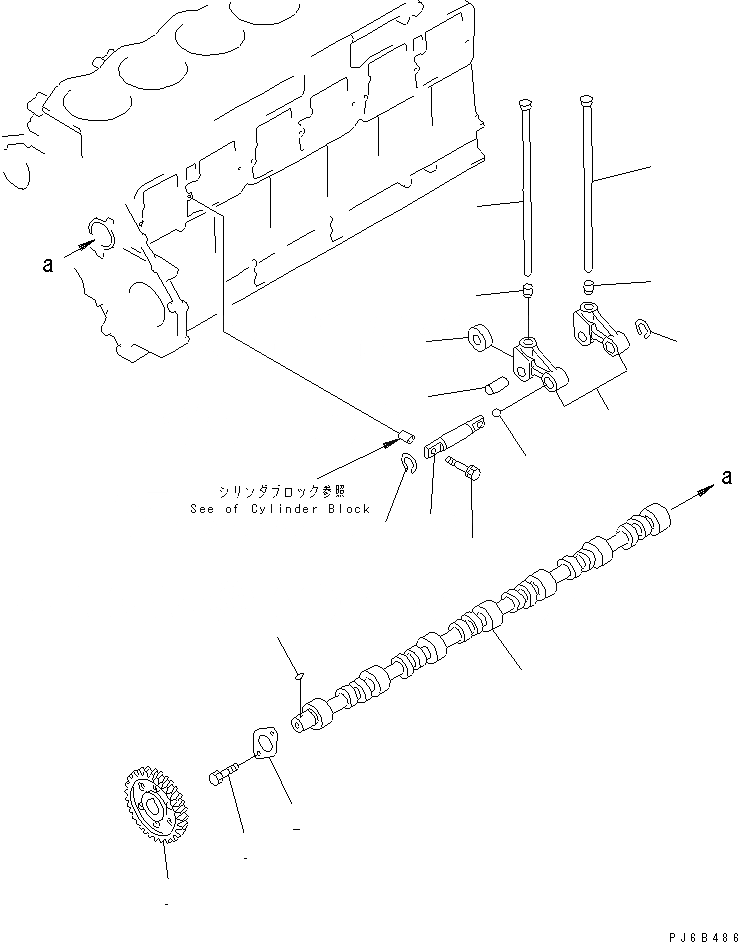 a

シリンダブロック参照
See of Cylinder Block

a

PJ6B486