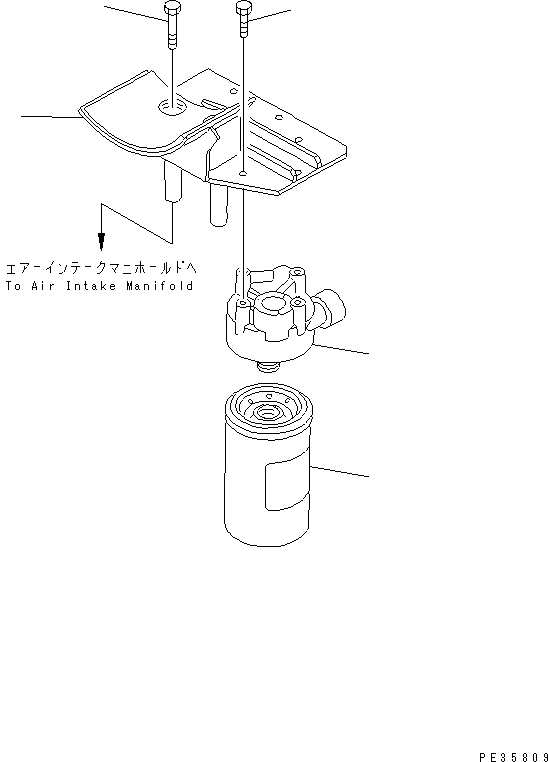 エアーインテークマニホールドへ
To Air Intake Manifold

PE35809