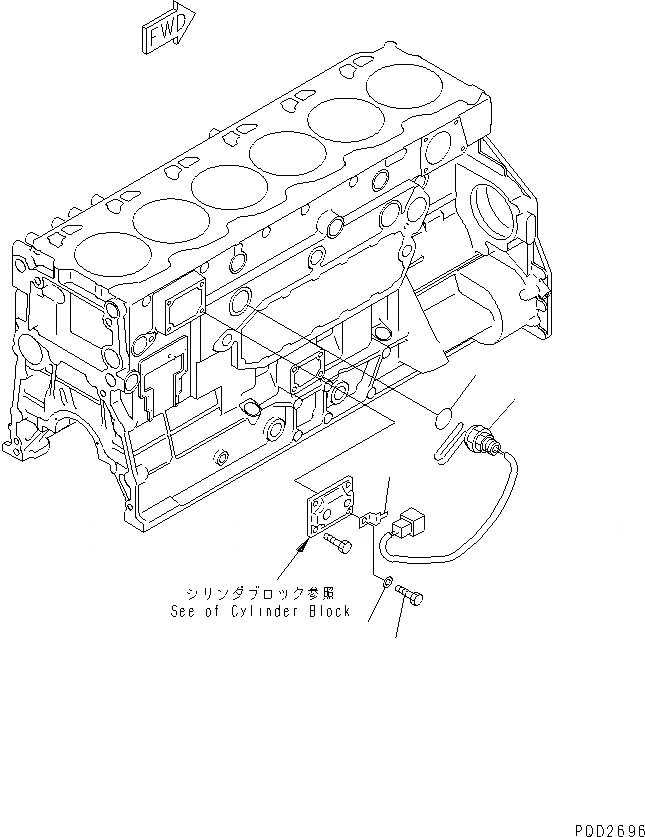 FWD

シリンダブロック参照
See of Cylinder Block

P0D2696