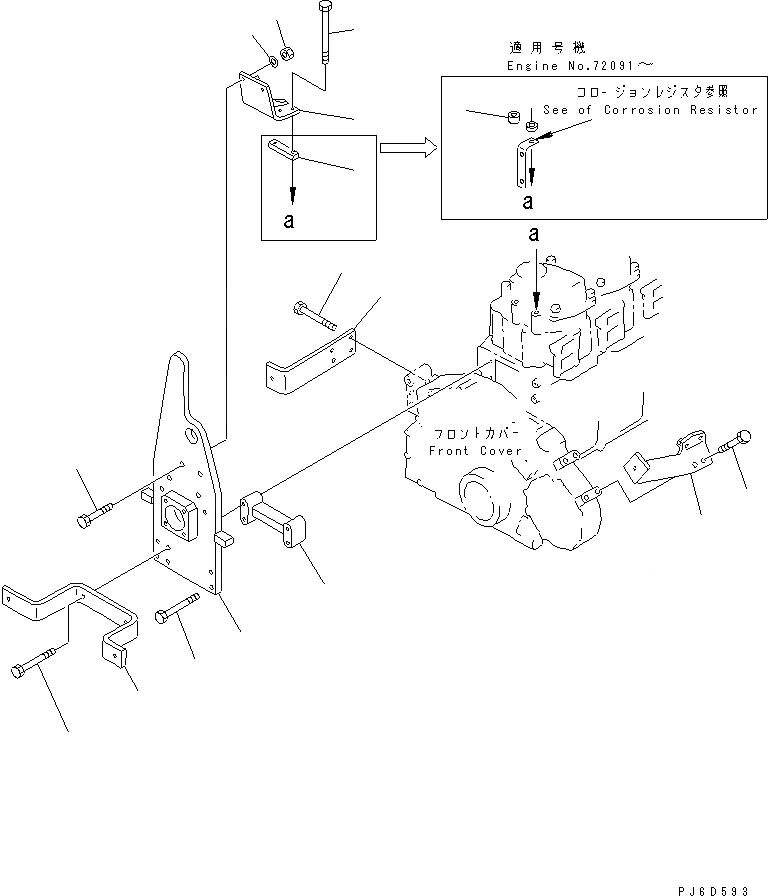 適用号機
Engine No.72091～

コロージョンレジスタ参照
See of Corrosion Resistor

a

a

a

フロントカバー
Front Cover

PJ6D593