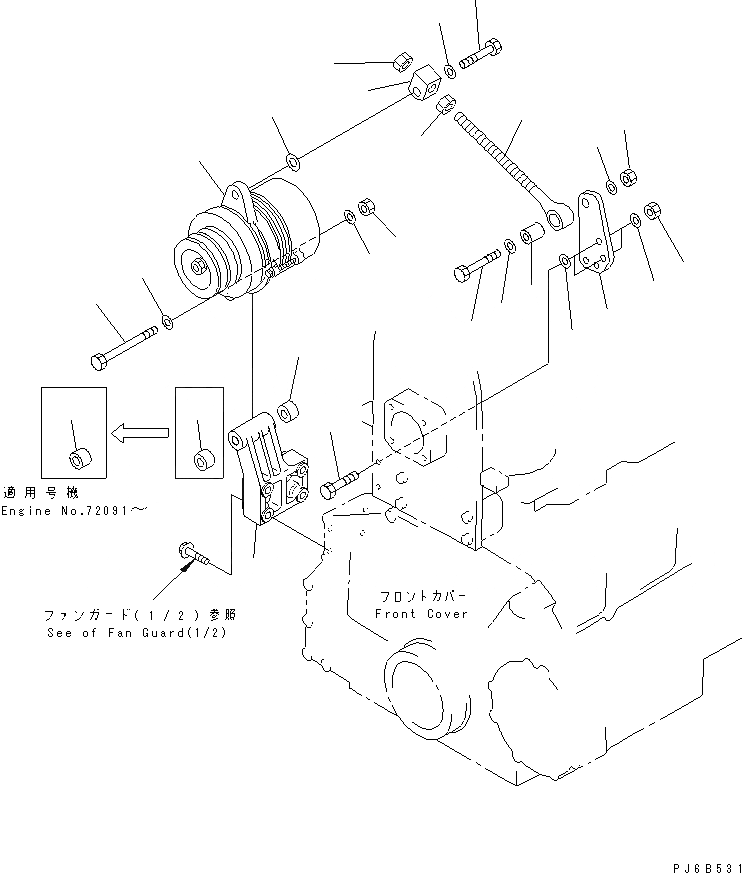 適用号機
Engine No.72091～

ファンガード(1/2)参照
See of Fan Guard(1/2)

フロントカバー
Front Cover

PJ6B531